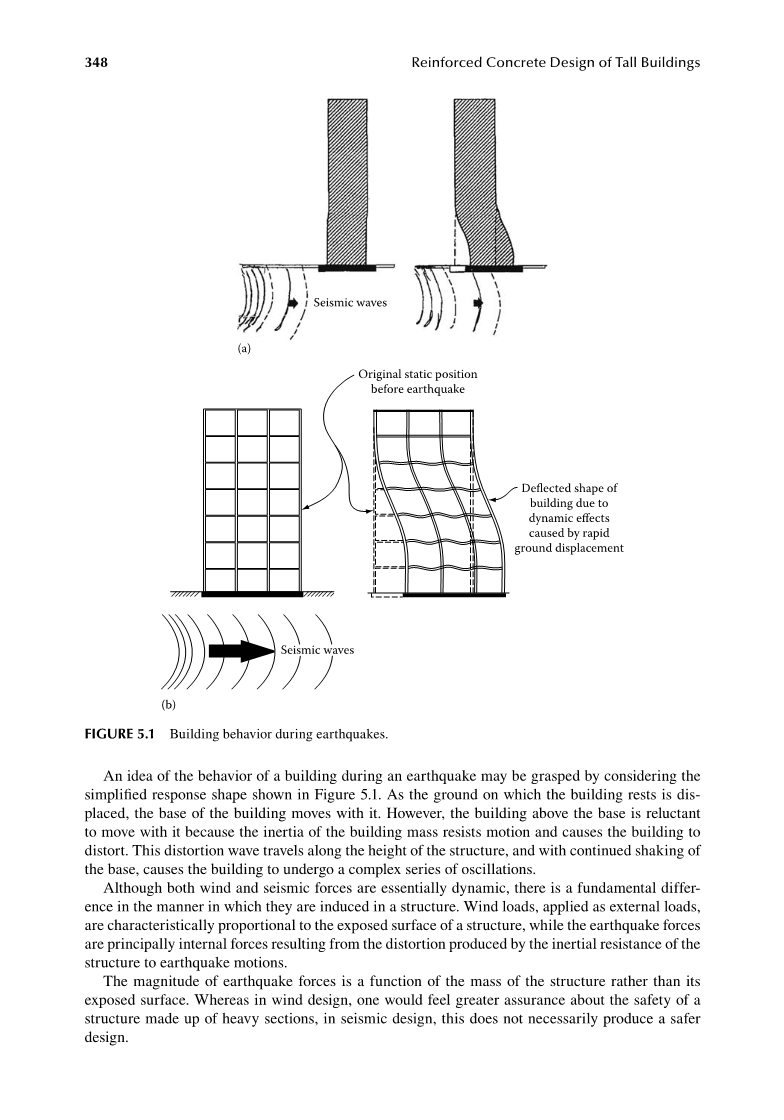 348 Reinforced Concrete Design of Tall Buildings

Seismic waves

(a)

Original static position before earthquake

Deflected shape of building due to dynamic effects caused by rapid ground displacement

Seismic waves

(b)

FIGURE 5.1 Building behavior during earthquakes.

An idea of the behavior of a building during an earthquake may be grasped by considering the simplified response shape shown in Figure 5.1. As the ground on which the building rests is displaced, the base of the building moves with it. However, the building above the base is reluctant to move with it because the inertia of the building mass resists motion and causes the building to distort. This distortion wave travels along the height of the structure, and with continued shaking of the base, causes the building to undergo a complex series of oscillations.

Although both wind and seismic forces are essentially dynamic, there is a fundamental difference in the manner in which they are induced in a structure. Wind loads, applied as external loads, are characteristically proportional to the exposed surface of a structure, while the earthquake forces are principally internal forces resulting from the distortion produced by the inertial resistance of the structure to earthquake motions.

The magnitude of earthquake forces is a function of the mass of the structure rather than its exposed surface. Whereas in wind design, one would feel greater assurance about the safety of a structure made up of heavy sections, in seismic design, this does not necessarily produce a safer design.