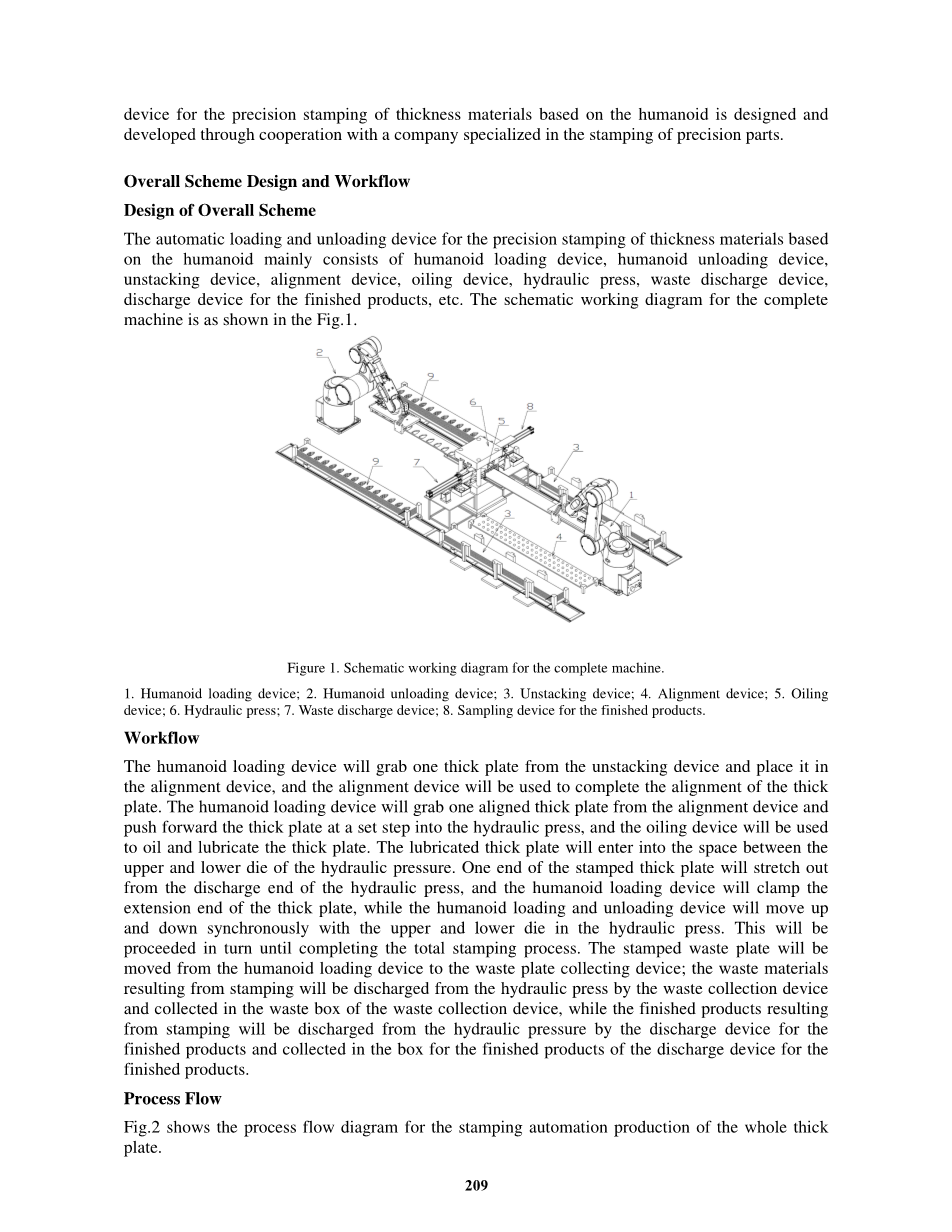 device for the precision stamping of thickness materials based on the humanoid is designed and developed through cooperation with a company specialized in the stamping of precision parts.

Overall Scheme Design and Workflow

Design of Overall Scheme

The automatic loading and unloading device for the precision stamping of thickness materials based on the humanoid mainly consists of humanoid loading device, humanoid unloading device, unstacking device, alignment device, oiling device, hydraulic press, waste discharge device, discharge device for the finished products, etc. The schematic working diagram for the complete machine is as shown in the Fig.1.

2 9 6 5 8 3 9 7 1 3 4

Figure 1. Schematic working diagram for the complete machine.

1. Humanoid loading device; 2. Humanoid unloading device; 3. Unstacking device; 4. Alignment device; 5. Oiling device; 6. Hydraulic press; 7. Waste discharge device; 8. Sampling device for the finished products.

Workflow

The humanoid loading device will grab one thick plate from the unstacking device and place it in the alignment device, and the alignment device will be used to complete the alignment of the thick plate. The humanoid loading device will grab one aligned thick plate from the alignment device and push forward the thick plate at a set step into the hydraulic press, and the oiling device will be used to oil and lubricate the thick plate. The lubricated thick plate will enter into the space between the upper and lower die of the hydraulic pressure. One end of the stamped thick plate will stretch out from the discharge end of the hydraulic press, and the humanoid loading device will clamp the extension end of the thick plate, while the humanoid loading and unloading device will move up and down synchronously with the upper and lower die in the hydraulic press. This will be proceeded in turn until completing the total stamping process. The stamped waste plate will be moved from the humanoid loading device to the waste plate collecting device; the waste materials resulting from stamping will be discharged from the hydraulic press by the waste collection device and collected in the waste box of the waste collection device, while the finished products resulting from stamping will be discharged from the hydraulic pressure by the discharge device for the finished products and collected in the box for the finished products of the discharge device for the finished products.

Process Flow

Fig.2 shows the process flow diagram for the stamping automation production of the whole thick plate.

209