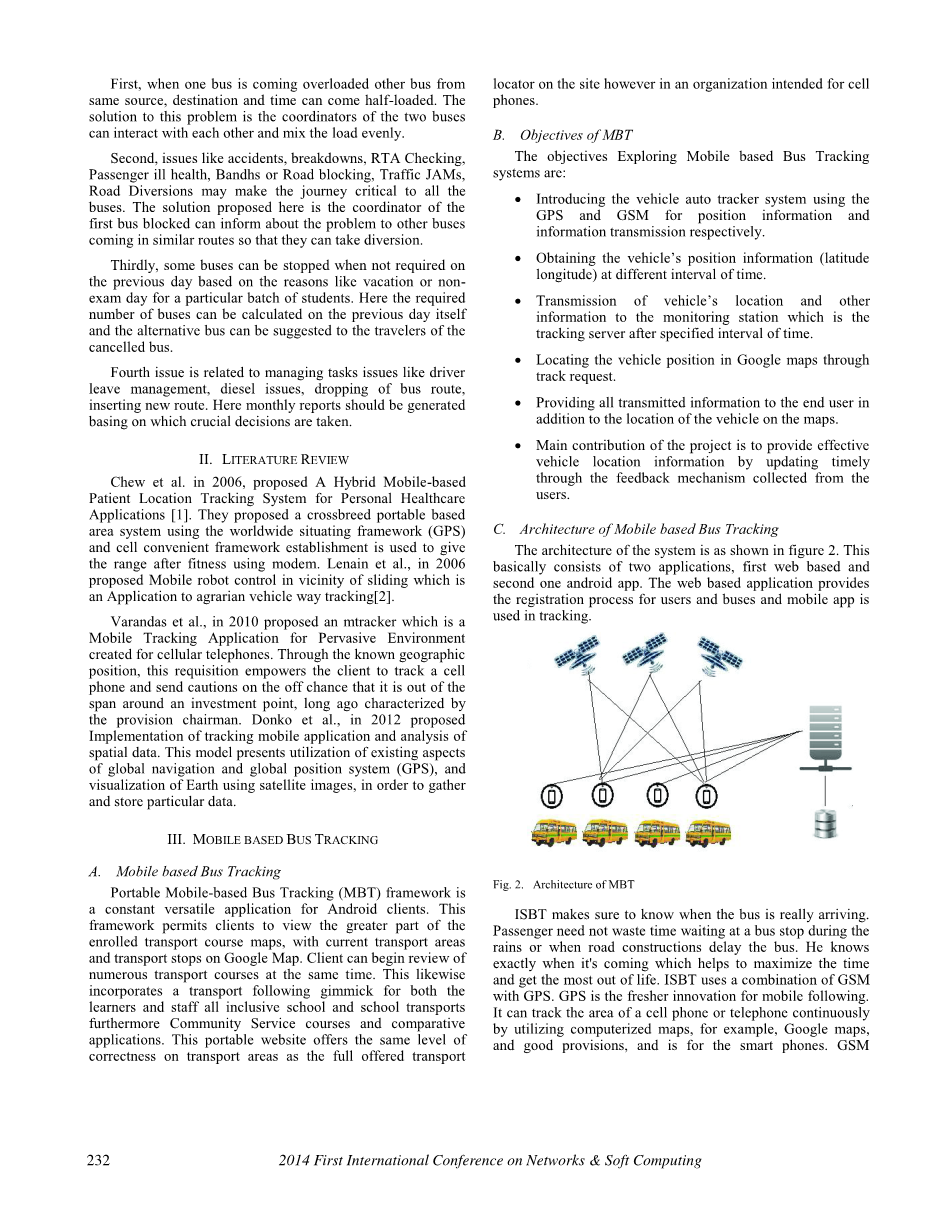 First, when one bus is coming overloaded other bus from same source, destination and time can come half-loaded. The solution to this problem is the coordinators of the two buses can interact with each other and mix the load evenly.

Second, issues like accidents, breakdowns, RTA Checking, Passenger ill health, Bandhs or Road blocking, Traffic JAMs, Road Diversions may make the journey critical to all the buses. The solution proposed here is the coordinator of the first bus blocked can inform about the problem to other buses coming in similar routes so that they can take diversion.

Thirdly, some buses can be stopped when not required on the previous day based on the reasons like vacation or non-exam day for a particular batch of students. Here the required number of buses can be calculated on the previous day itself and the alternative bus can be suggested to the travelers of the cancelled bus.

Fourth issue is related to managing tasks issues like driver leave management, diesel issues, dropping of bus route, inserting new route. Here monthly reports should be generated basing on which crucial decisions are taken.

II. LITERATURE REVIEW

Chew et al. in 2006, proposed A Hybrid Mobile-based Patient Location Tracking System for Personal Healthcare Applications [1]. They proposed a crossbreed portable based area system using the worldwide situating framework (GPS) and cell convenient framework establishment is used to give the range after fitness using modem. Lenain et al., in 2006 proposed Mobile robot control in vicinity of sliding which is an Application to agrarian vehicle way tracking[2].

Varandas et al., in 2010 proposed an mtracker which is a Mobile Tracking Application for Pervasive Environment created for cellular telephones. Through the known geographic position, this requisition empowers the client to track a cell phone and send cautions on the off chance that it is out of the span around an investment point, long ago characterized by the provision chairman. Donko et al., in 2012 proposed Implementation of tracking mobile application and analysis of spatial data. This model presents utilization of existing aspects of global navigation and global position system (GPS), and visualization of Earth using satellite images, in order to gather and store particular data.

III. MOBILE BASED BUS TRACKING

A. Mobile based Bus Tracking

Portable Mobile-based Bus Tracking (MBT) framework is a constant versatile application for Android clients. This framework permits clients to view the greater part of the enrolled transport course maps, with current transport areas and transport stops on Google Map. Client can begin review of numerous transport courses at the same time. This likewise incorporates a transport following gimmick for both the learners and staff all inclusive school and school transports furthermore Community Service courses and comparative applications. This portable website offers the same level of correctness on transport areas as the full offered transport locator on the site however in an organization intended for cell phones.

B. Objectives of MBT

The objectives Exploring Mobile based Bus Tracking systems are:

• Introducing the vehicle auto tracker system using the GPS and GSM for position information and information transmission respectively.

• Obtaining the vehicle's position information (latitude longitude) at different interval of time.

• Transmission of vehicle's location and other information to the monitoring station which is the tracking server after specified interval of time.

• Locating the vehicle position in Google maps through track request.

• Providing all transmitted information to the end user in addition to the location of the vehicle on the maps.

• Main contribution of the project is to provide effective vehicle location information by updating timely through the feedback mechanism collected from the users.

C. Architecture of Mobile based Bus Tracking

The architecture of the system is as shown in figure 2. This basically consists of two applications, first web based and second one android app. The web based application provides the registration process for users and buses and mobile app is used in tracking.

Fig. 2. Architecture of MBT

ISBT makes sure to know when the bus is really arriving. Passenger need not waste time waiting at a bus stop during the rains or when road constructions delay the bus. He knows exactly when it's coming which helps to maximize the time and get the most out of life. ISBT uses a combination of GSM with GPS. GPS is the fresher innovation for mobile following. It can track the area of a cell phone or telephone continuously by utilizing computerized maps, for example, Google maps, and good provisions, and is for the smart phones. GSM

232 2014 First International Conference on Networks & Soft Computing