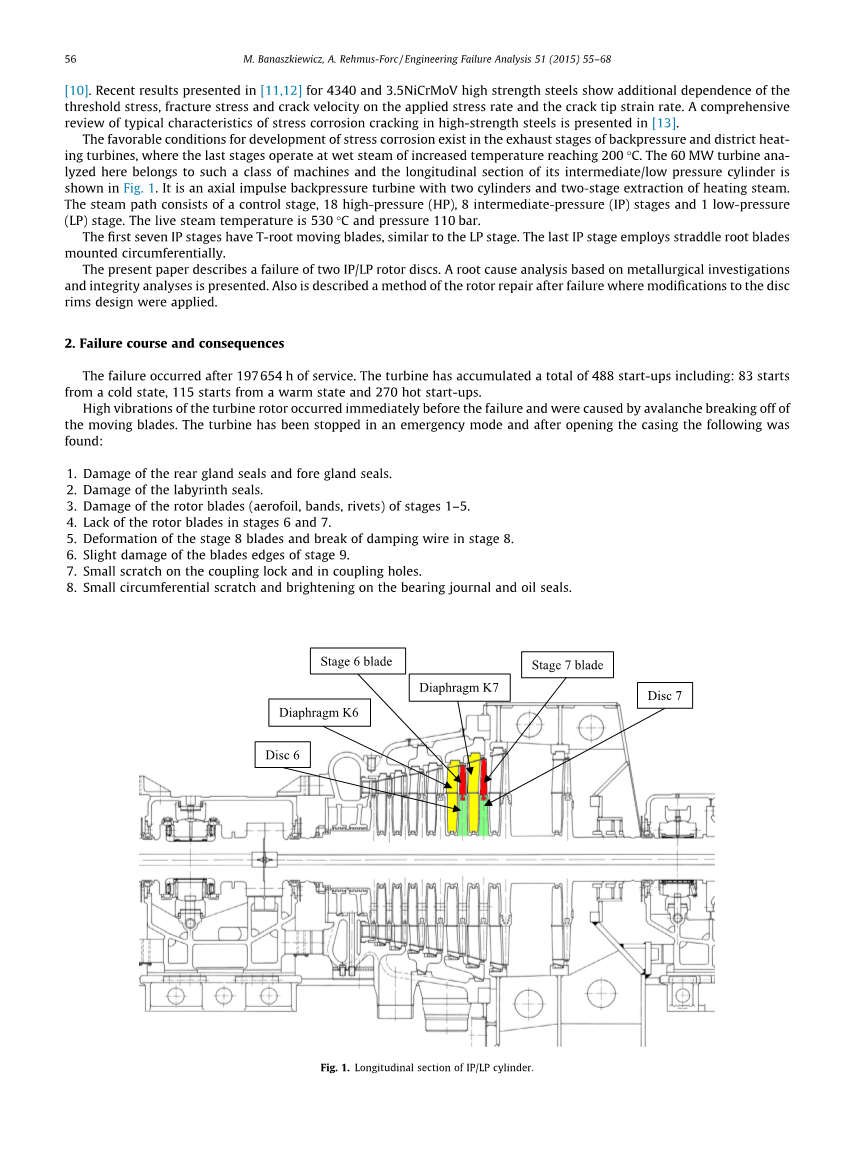 56 M. Banaszkiewicz, A. Rehmus-Forc / Engineering Failure Analysis 51 (2015) 55–68

[10]. Recent results presented in [11,12] for 4340 and 3.5NiCrMoV high strength steels show additional dependence of the threshold stress, fracture stress and crack velocity on the applied stress rate and the crack tip strain rate. A comprehensive review of typical characteristics of stress corrosion cracking in high-strength steels is presented in [13].

The favorable conditions for development of stress corrosion exist in the exhaust stages of backpressure and district heating turbines, where the last stages operate at wet steam of increased temperature reaching 200 °C. The 60 MW turbine analyzed here belongs to such a class of machines and the longitudinal section of its intermediate/low pressure cylinder is shown in Fig. 1. It is an axial impulse backpressure turbine with two cylinders and two-stage extraction of heating steam. The steam path consists of a control stage, 18 high-pressure (HP), 8 intermediate-pressure (IP) stages and 1 low-pressure (LP) stage. The live steam temperature is 530 °C and pressure 110 bar.

The first seven IP stages have T-root moving blades, similar to the LP stage. The last IP stage employs straddle root blades mounted circumferentially.

The present paper describes a failure of two IP/LP rotor discs. A root cause analysis based on metallurgical investigations and integrity analyses is presented. Also is described a method of the rotor repair after failure where modifications to the disc rims design were applied.

2. Failure course and consequences

The failure occurred after 197 654 h of service. The turbine has accumulated a total of 488 start-ups including: 83 starts from a cold state, 115 starts from a warm state and 270 hot start-ups.

High vibrations of the turbine rotor occurred immediately before the failure and were caused by avalanche breaking off of the moving blades. The turbine has been stopped in an emergency mode and after opening the casing the following was found:

1. Damage of the rear gland seals and fore gland seals.
2. Damage of the labyrinth seals.
3. Damage of the rotor blades (aerofoil, bands, rivets) of stages 1–5.
4. Lack of the rotor blades in stages 6 and 7.
5. Deformation of the stage 8 blades and break of damping wire in stage 8.
6. Slight damage of the blades edges of stage 9.
7. Small scratch on the coupling lock and in coupling holes.
8. Small circumferential scratch and brightening on the bearing journal and oil seals.

Stage 6 blade
Stage 7 blade
Diaphragm K7
Disc 7
Diaphragm K6
Disc 6

Fig. 1. Longitudinal section of IP/LP cylinder.