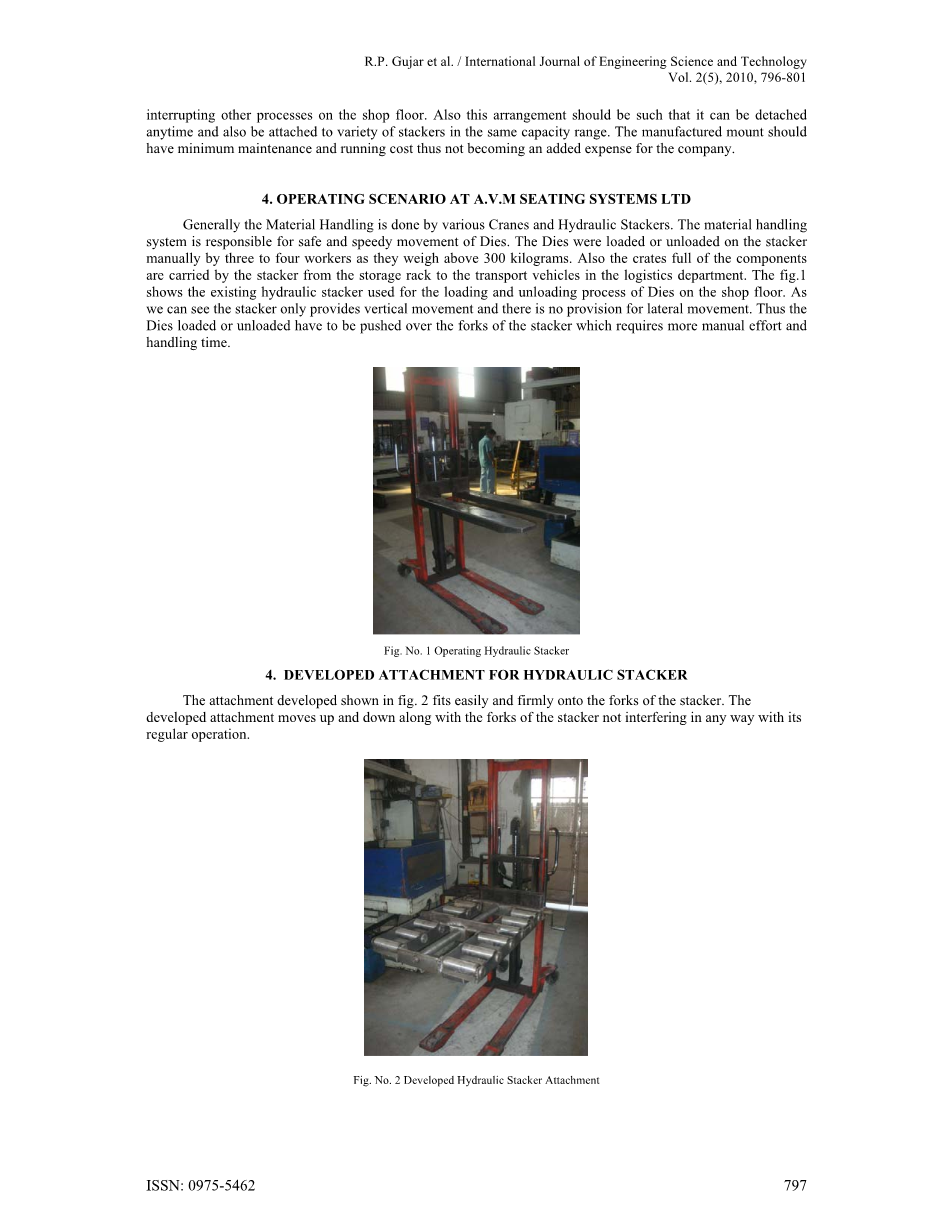 R.P. Gujar et al. / International Journal of Engineering Science and Technology
Vol. 2(5), 2010, 796-801

interrupting other processes on the shop floor. Also this arrangement should be such that it can be detached anytime and also be attached to variety of stackers in the same capacity range. The manufactured mount should have minimum maintenance and running cost thus not becoming an added expense for the company.

4. OPERATING SCENARIO AT A.V.M SEATING SYSTEMS LTD

Generally the Material Handling is done by various Cranes and Hydraulic Stackers. The material handling system is responsible for safe and speedy movement of Dies. The Dies were loaded or unloaded on the stacker manually by three to four workers as they weigh above 300 kilograms. Also the crates full of the components are carried by the stacker from the storage rack to the transport vehicles in the logistics department. The fig.1 shows the existing hydraulic stacker used for the loading and unloading process of Dies on the shop floor. As we can see the stacker only provides vertical movement and there is no provision for lateral movement. Thus the Dies loaded or unloaded have to be pushed over the forks of the stacker which requires more manual effort and handling time.

Fig. No. 1 Operating Hydraulic Stacker

4. DEVELOPED ATTACHMENT FOR HYDRAULIC STACKER

The attachment developed shown in fig. 2 fits easily and firmly onto the forks of the stacker. The developed attachment moves up and down along with the forks of the stacker not interfering in any way with its regular operation.

Fig. No. 2 Developed Hydraulic Stacker Attachment

ISSN: 0975-5462

797