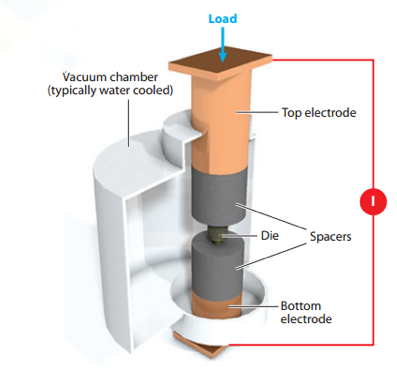 Load

Vacuum chamber (typically water cooled)

Top electrode

I

Die

Spacers

Bottom electrode