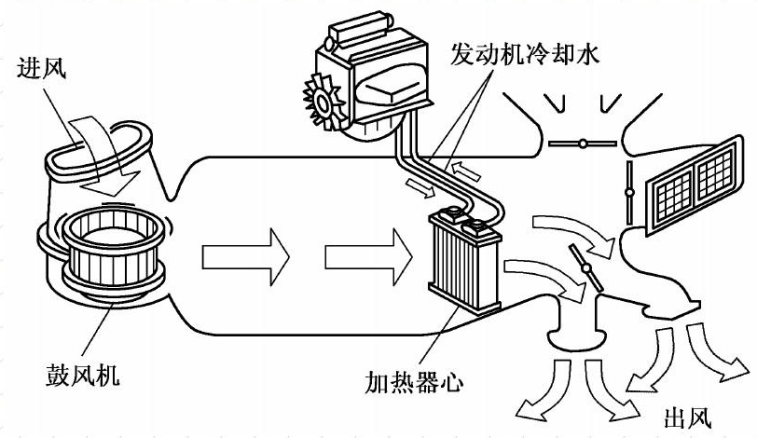 进风
发动机冷却水
鼓风机
加热器心
出风