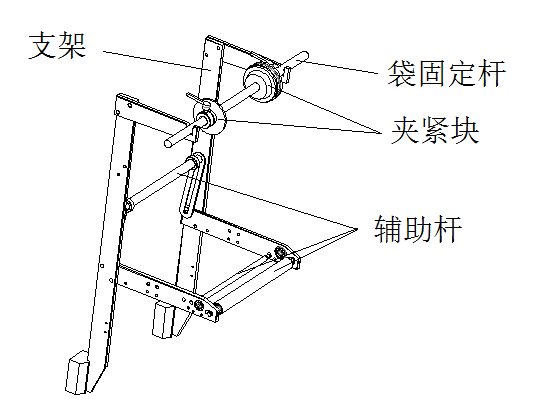 支架

袋固定杆

夹紧块

辅助杆