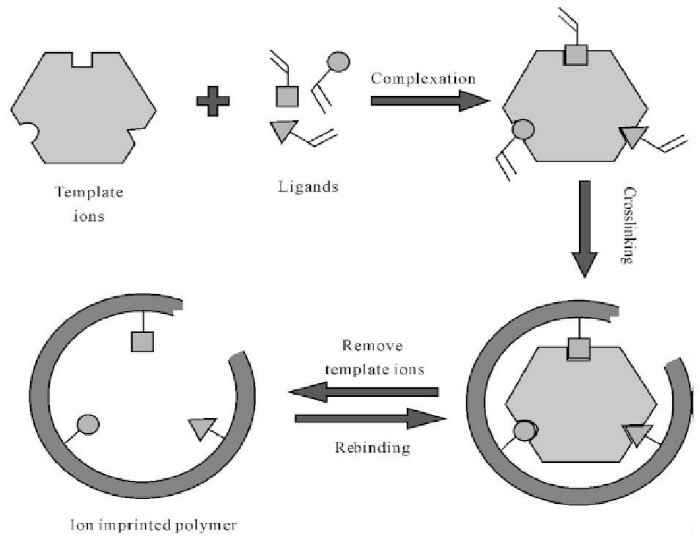 Template ions

Ligands

Complexation

Crosslinking

Remove template ions

Rebinding

Ion imprinted polymer