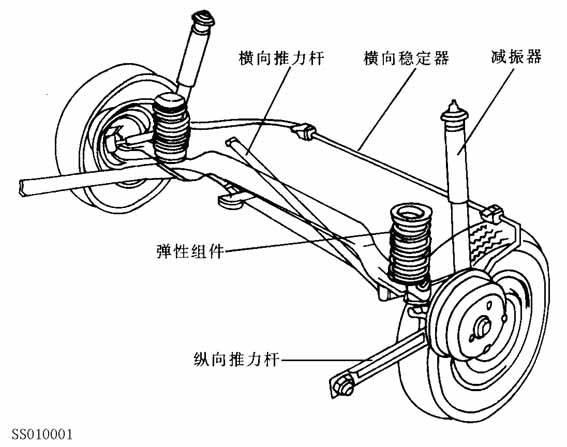 横向推力杆
横向稳定器
减振器
弹性组件
纵向推力杆
SS010001