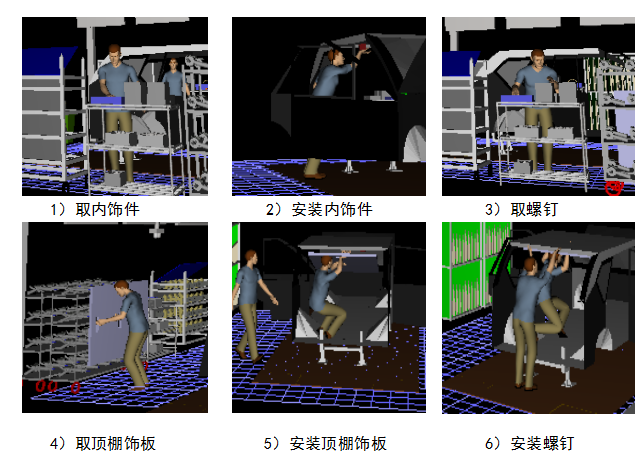 1）取内饰件

2）安装内饰件

3）取螺钉

4）取顶棚饰板

5）安装顶棚饰板

6）安装螺钉