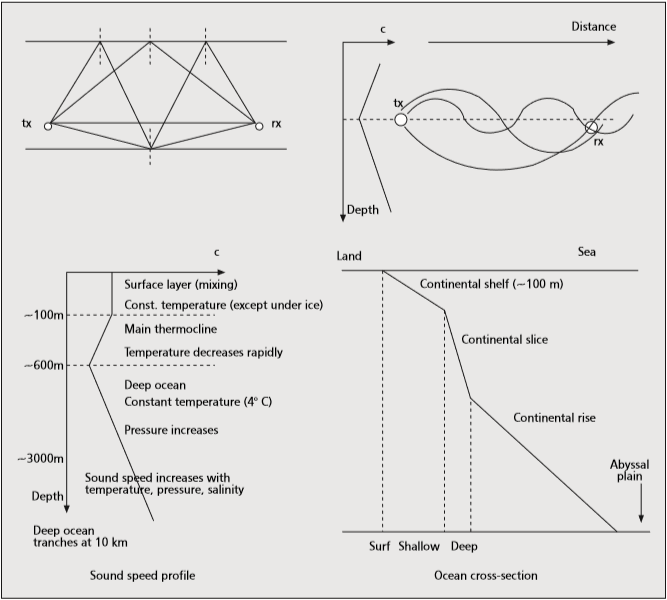 tx
rx

c
Distance
tx
rx
Depth

c
Surface layer (mixing)
Const. temperature (except under ice)
~100m
Main thermocline
Temperature decreases rapidly
~600m
Deep ocean
Constant temperature (4° C)
Pressure increases
~3000m
Sound speed increases with temperature, pressure, salinity
Depth
Deep ocean tranches at 10 km

Sound speed profile

Land
Sea
Continental shelf (~100 m)
Continental slice
Continental rise
Abyssal plain
Surf
Shallow
Deep

Ocean cross-section