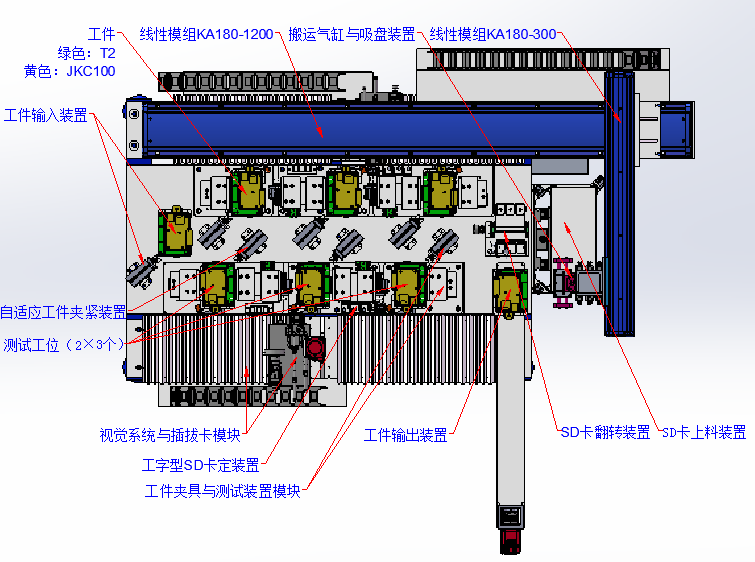 工件
绿色：T2
黄色：JKC100

线性模组KA180-1200

搬运气缸与吸盘装置

线性模组KA180-300

工件输入装置

自适应工件夹紧装置

测试工位（2×3个）

视觉系统与插拔卡模块

工字型SD卡定装置

工件夹具与测试装置模块

工件输出装置

SD卡翻转装置

SD卡上料装置