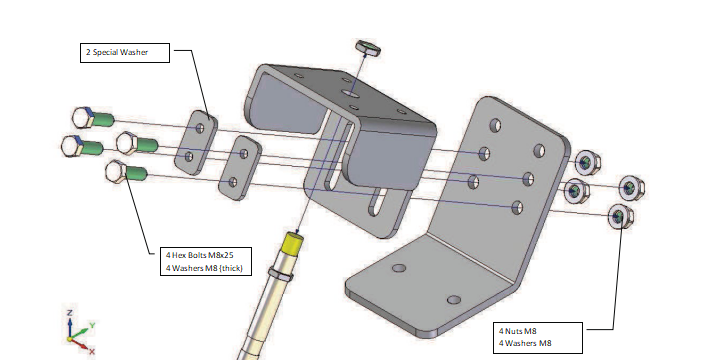 2 Special Washer

4 Hex Bolts M8x25
4 Washers M8 (thick)

4 Nuts M8
4 Washers M8

Z
Y
X