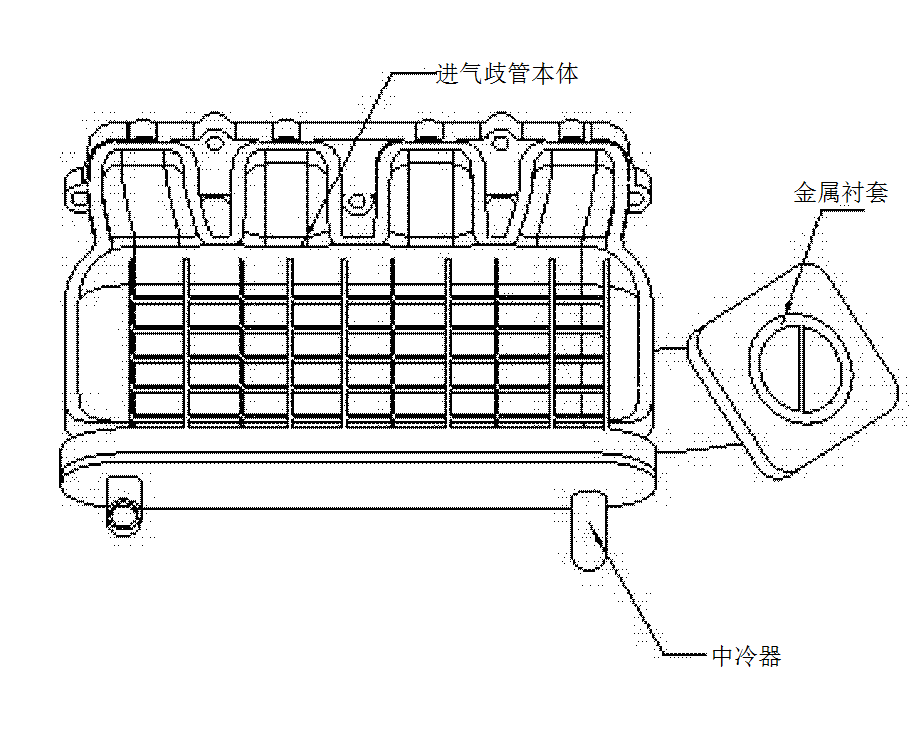 进气歧管本体

金属衬套

中冷器