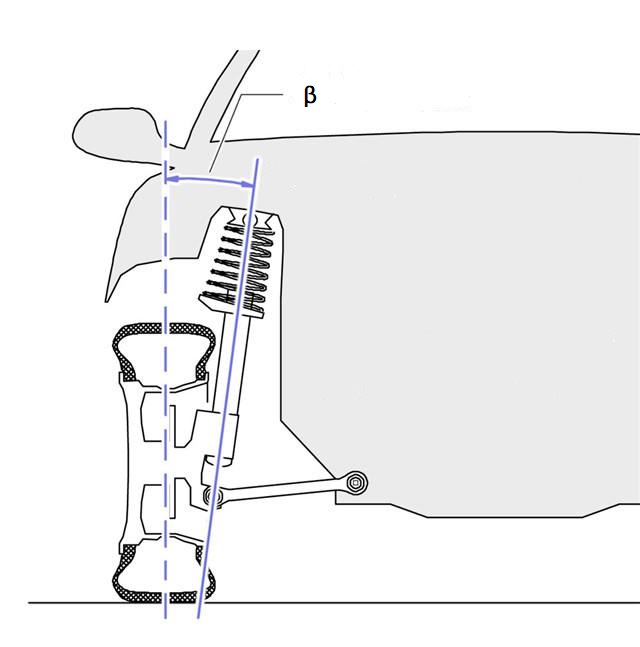 β