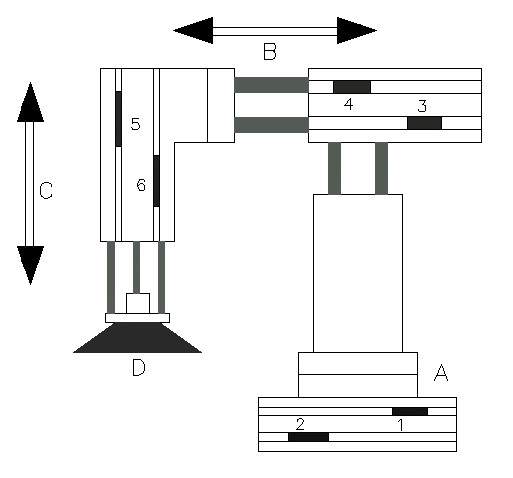 B
4
3
5
C
6
D
A
2
1