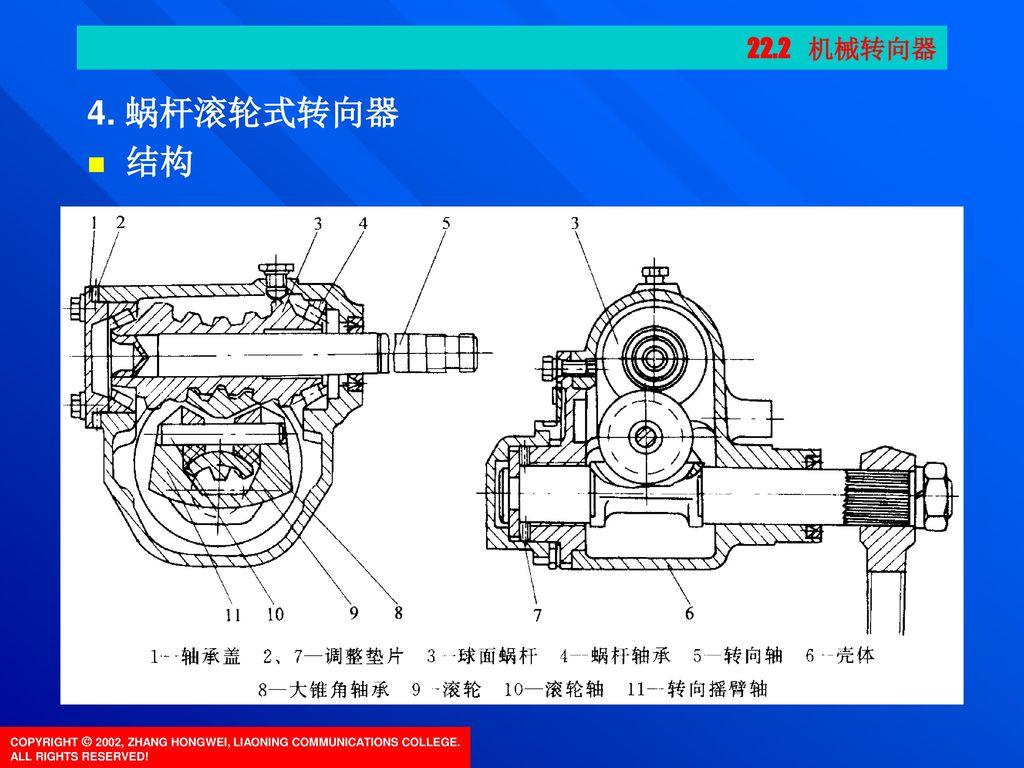 22.2 机械转向器

4. 蜗杆滚轮式转向器

结构

1 2 3 4 5 3

11 10 9 8 7 6

1—轴承盖 2、7—调整垫片 3—球面蜗杆 4—蜗杆轴承 5—转向轴 6—壳体
8—大锥角轴承 9—滚轮 10—滚轮轴 11—转向摇臂轴

COPYRIGHT © 2002, ZHANG HONGWEI, LIAONING COMMUNICATIONS COLLEGE. ALL RIGHTS RESERVED!