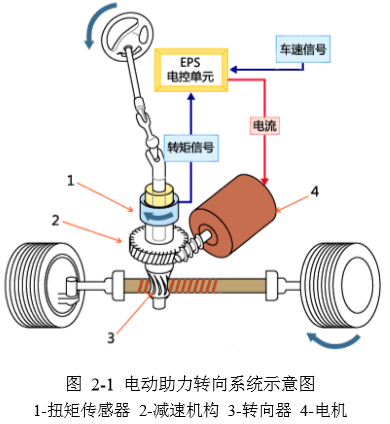 EPS
电控单元

车速信号

电流

转矩信号

1

2

3

4

图 2-1 电动助力转向系统示意图
1-扭矩传感器 2-减速机构 3-转向器 4-电机