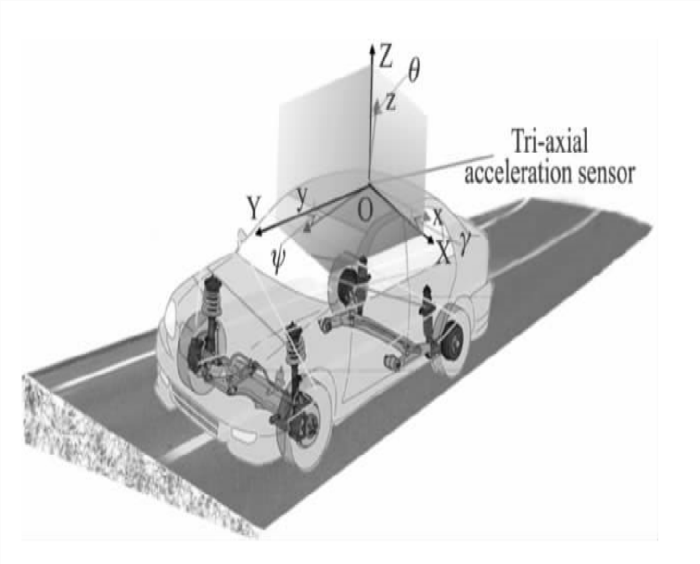 Z
$\theta$
z
Tri-axial acceleration sensor
Y
y
O
x
X
$\gamma$
$\psi$