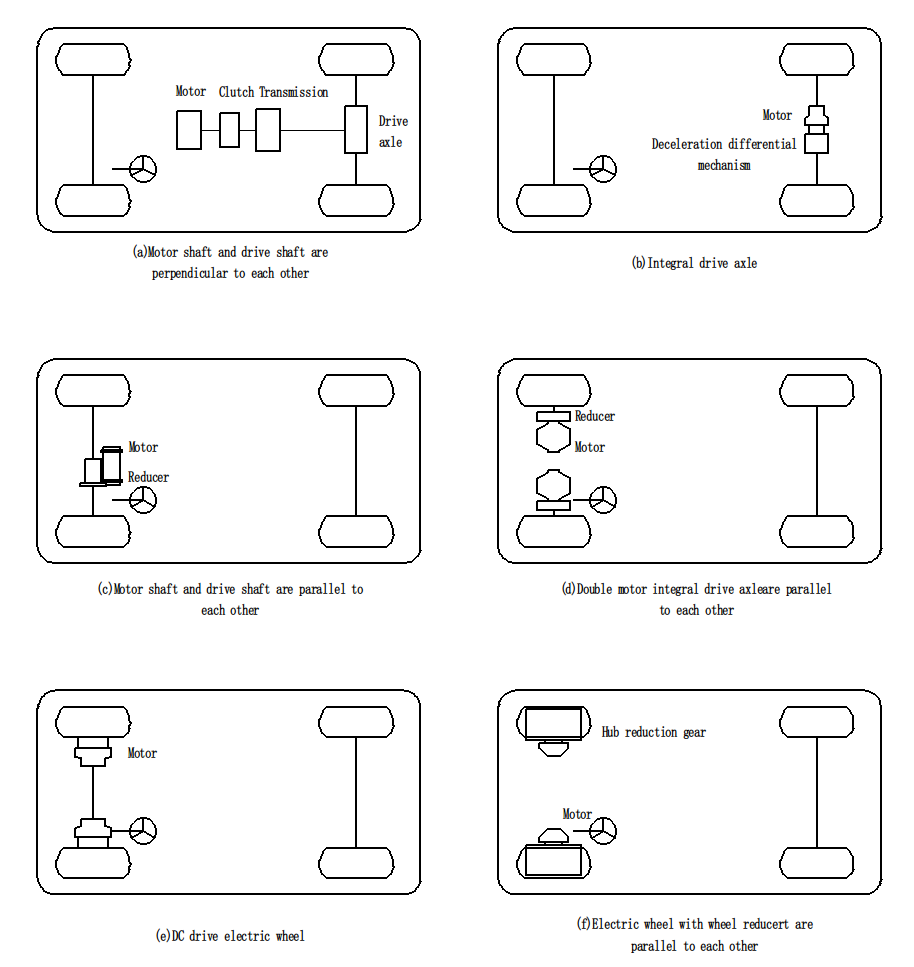 Motor Clutch Transmission

Drive axle

(a)Motor shaft and drive shaft are perpendicular to each other

Motor

Deceleration differential mechanism

(b)Integral drive axle

Motor

Reducer

(c)Motor shaft and drive shaft are parallel to each other

Reducer

Motor

(d)Double motor integral drive axleare parallel to each other

Motor

(e)DC drive electric wheel

Hub reduction gear

Motor

(f)Electric wheel with wheel reducert are parallel to each other