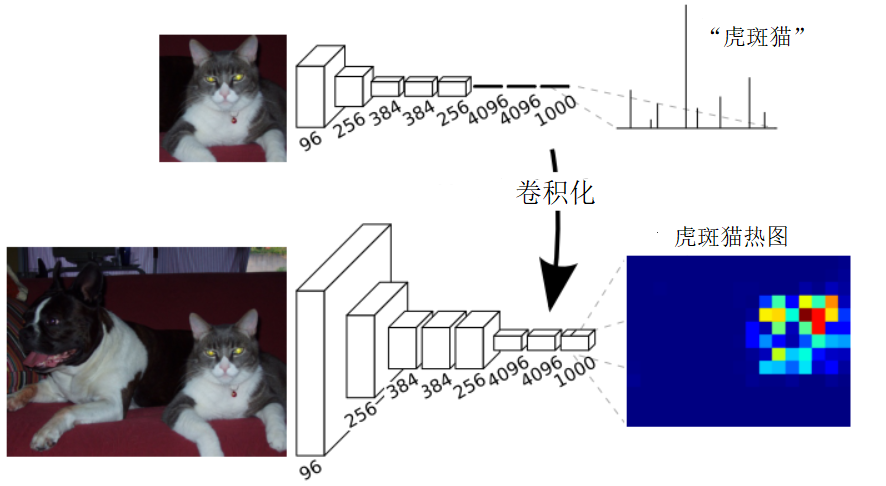 “虎斑猫”

96 256 384 384 256 4096 4096 1000

卷积化

虎斑猫热图

96 256 384 384 256 4096 4096 1000