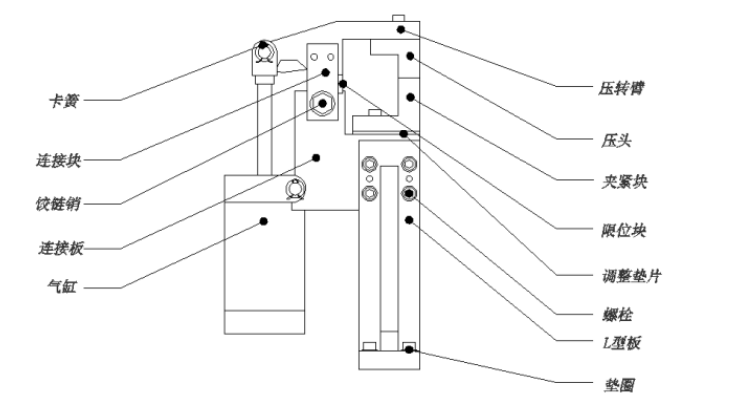 卡簧

连接块

铰链销

连接板

气缸

压转臂

压头

夹紧块

限位块

调整垫片

螺栓

L型板

垫圈