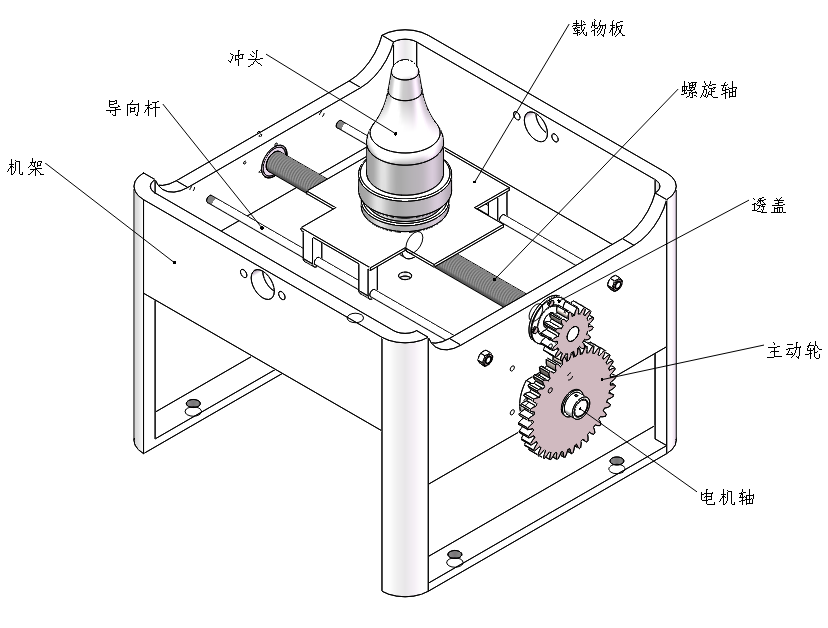 载物板
冲头
螺旋轴
导向杆
机架
透盖
主动轮
电机轴