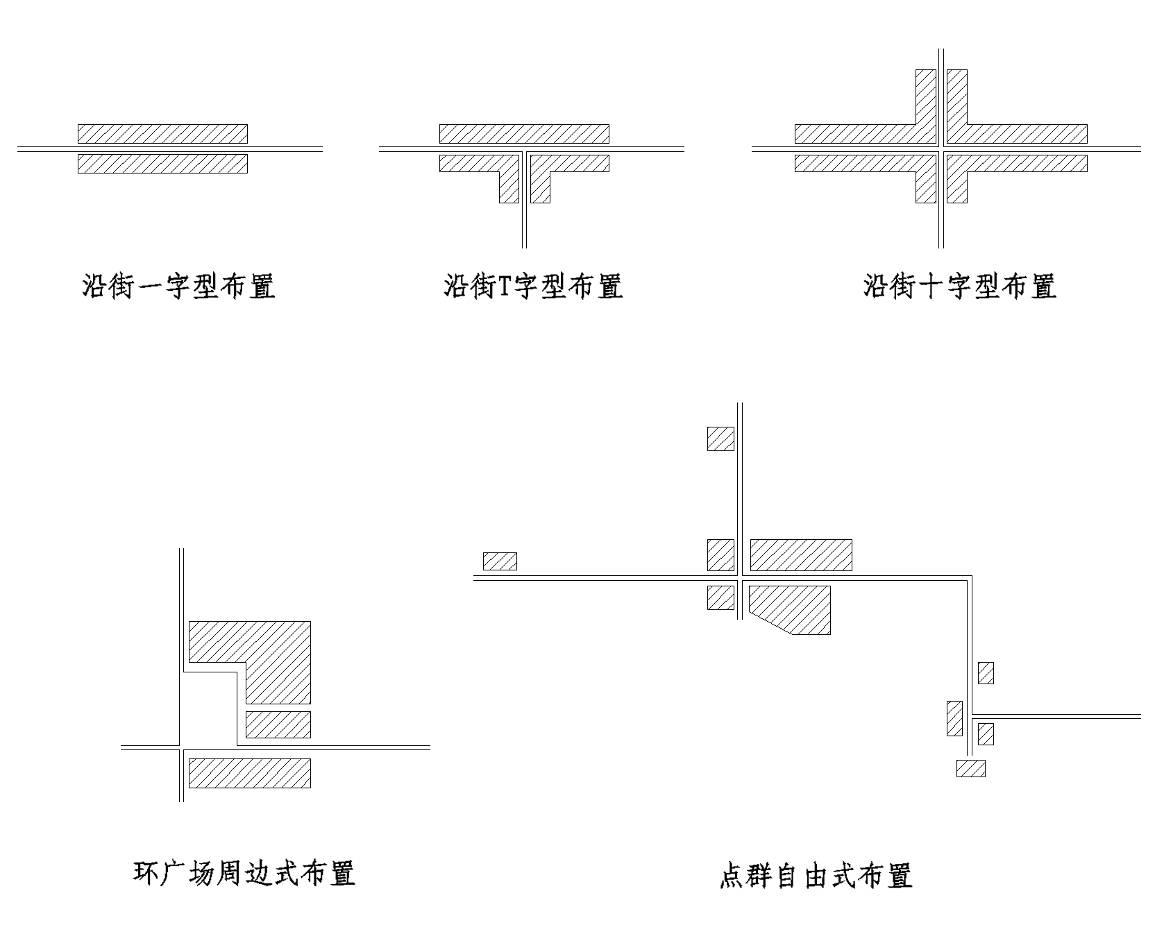 沿街一字型布置

沿街T字型布置

沿街十字型布置

环广场周边式布置

点群自由式布置