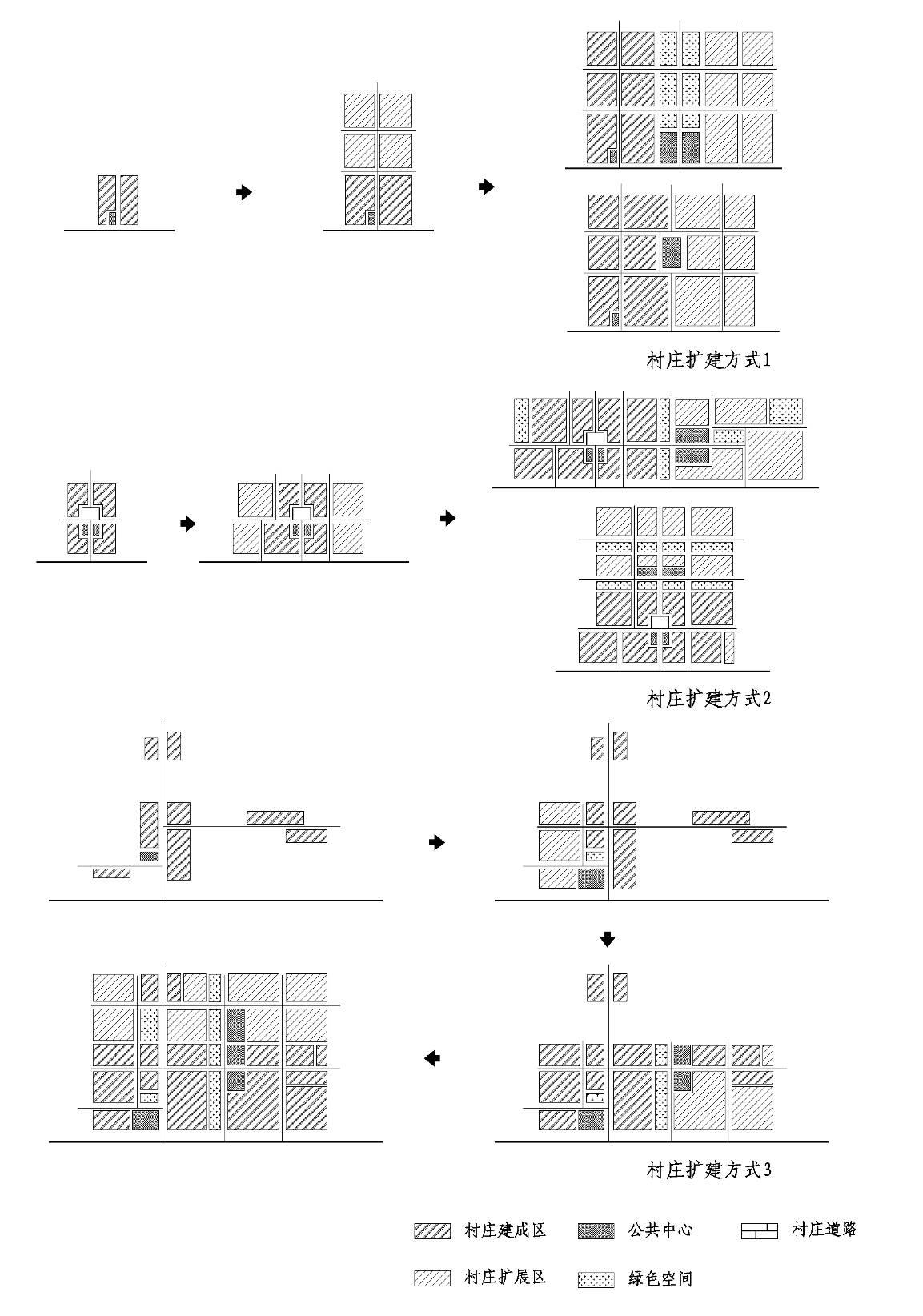 村庄扩建方式1

村庄扩建方式2

村庄扩建方式3

村庄建成区　公共中心　村庄道路

村庄扩展区　绿色空间