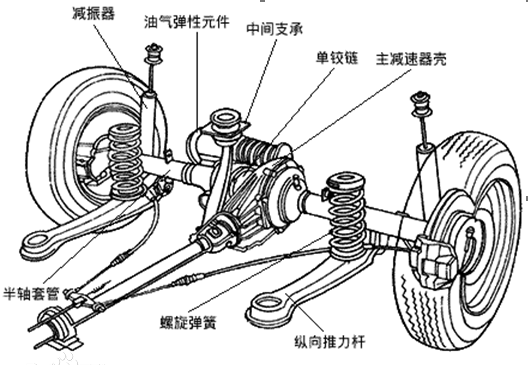 减振器
油气弹性元件
中间支承
单铰链
主减速器壳
半轴套管
螺旋弹簧
纵向推力杆