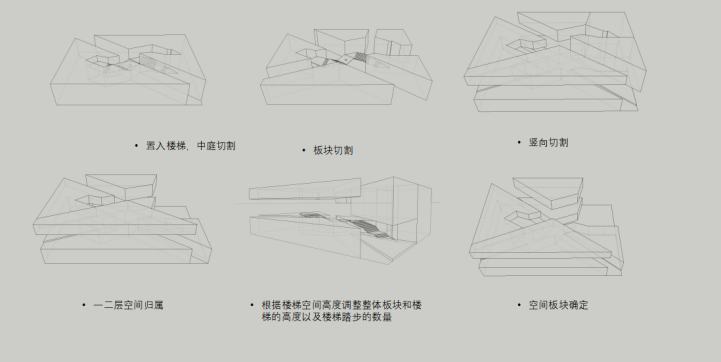 • 置入楼梯，中庭切割

• 板块切割

• 竖向切割

• 一二层空间归属

• 根据楼梯空间高度调整整体板块和楼梯的高度以及楼梯踏步的数量

• 空间板块确定