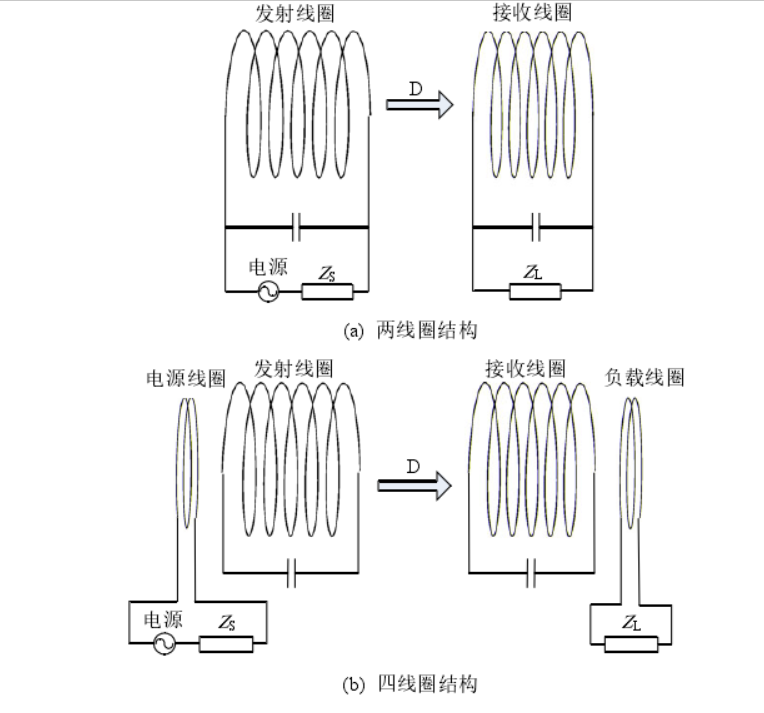 发射线圈

接收线圈

D

电源

$Z_S$

$Z_L$

(a) 两线圈结构

电源线圈

发射线圈

接收线圈

负载线圈

D

电源

$Z_S$

$Z_L$

(b) 四线圈结构