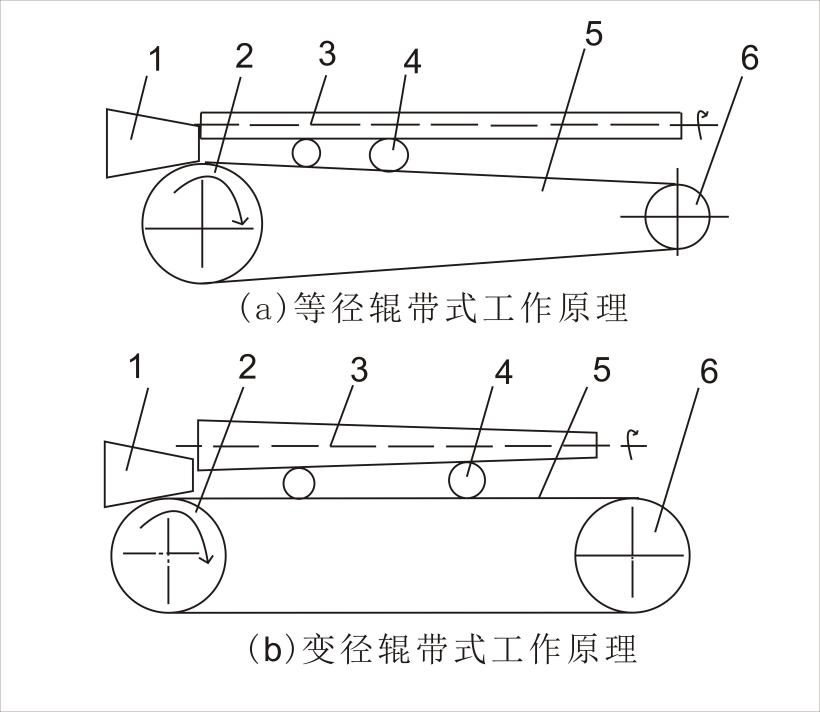 1
2
3
4
5
6

(a)等径辊带式工作原理

1
2
3
4
5
6

(b)变径辊带式工作原理