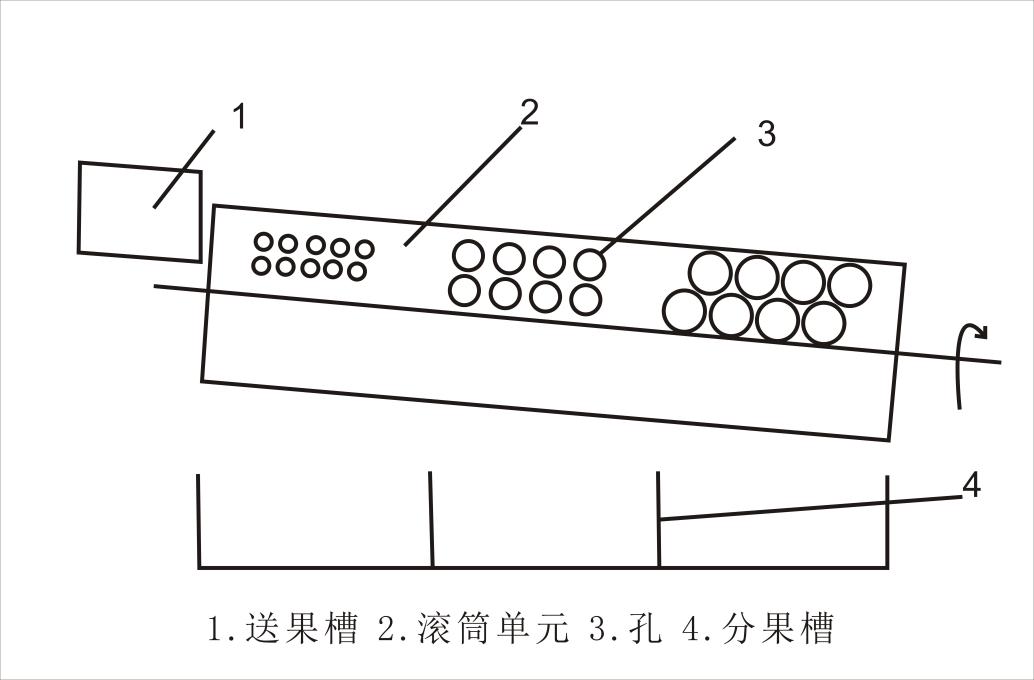 1

2

3

4

1.送果槽 2.滚筒单元 3.孔 4.分果槽