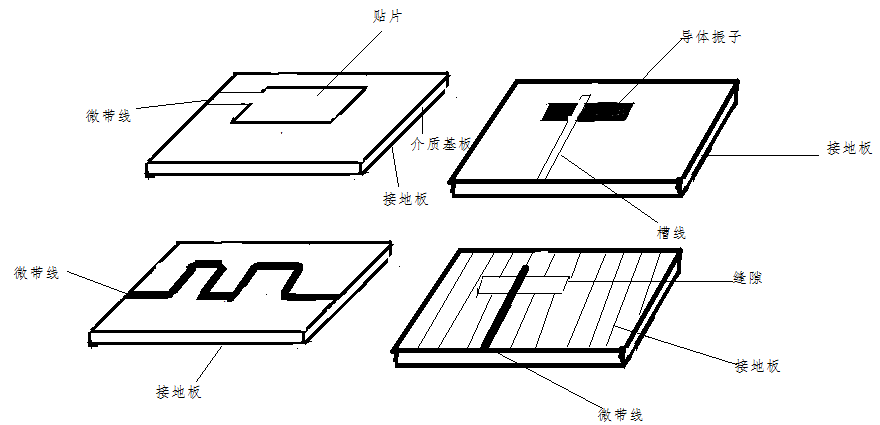 贴片

微带线

介质基板

接地板

导体振子

接地板

槽线

微带线

接地板

缝隙

接地板

微带线