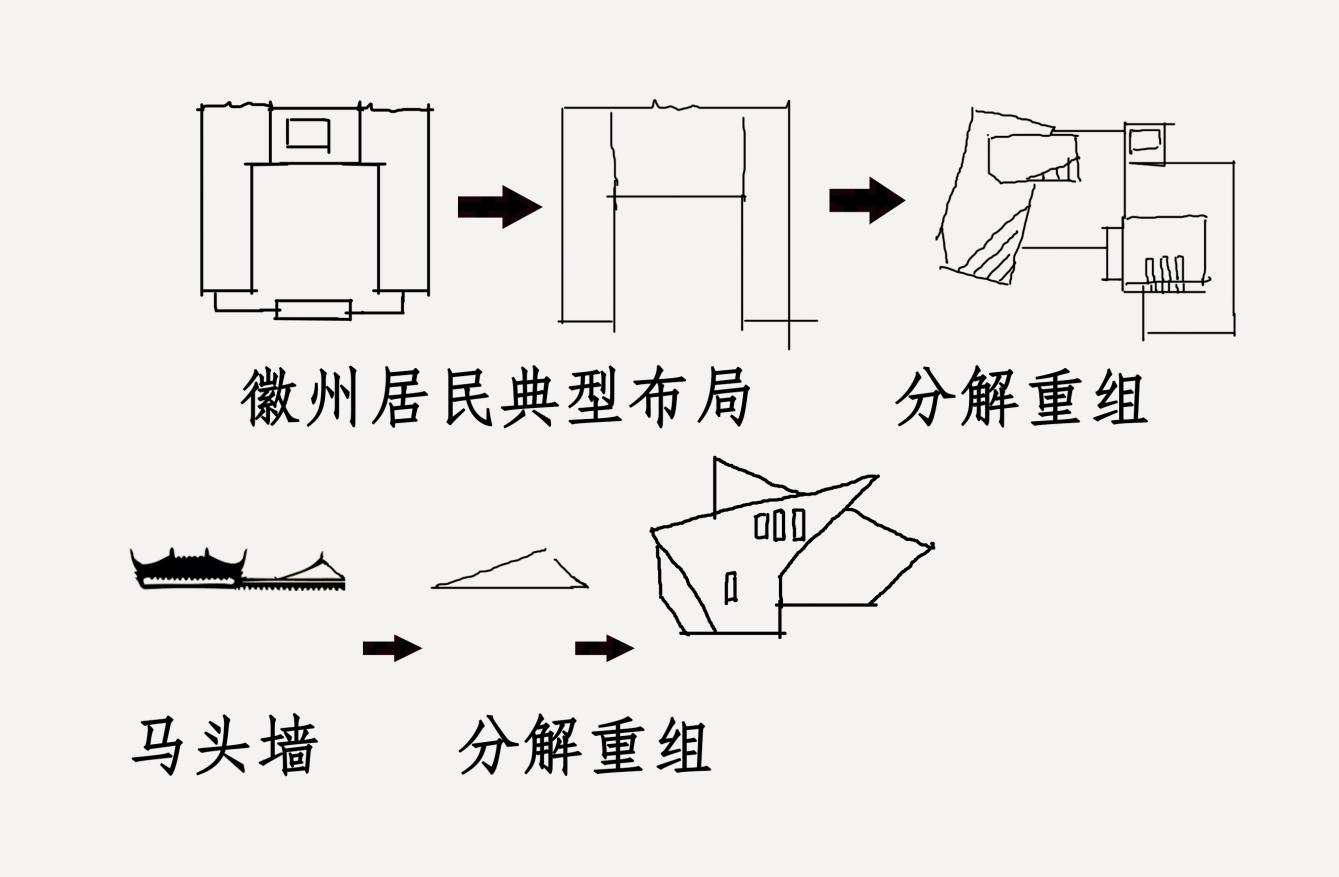 徽州居民典型布局

分解重组

马头墙

分解重组