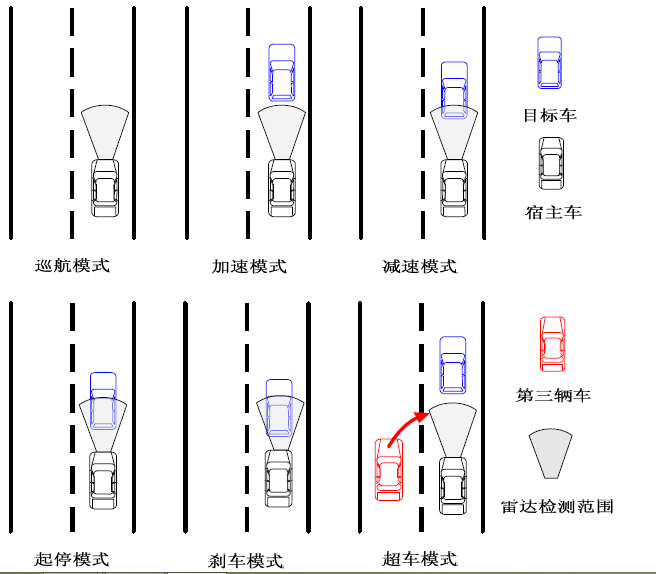 目标车

宿主车

巡航模式

加速模式

减速模式

第三辆车

雷达检测范围

起停模式

刹车模式

超车模式