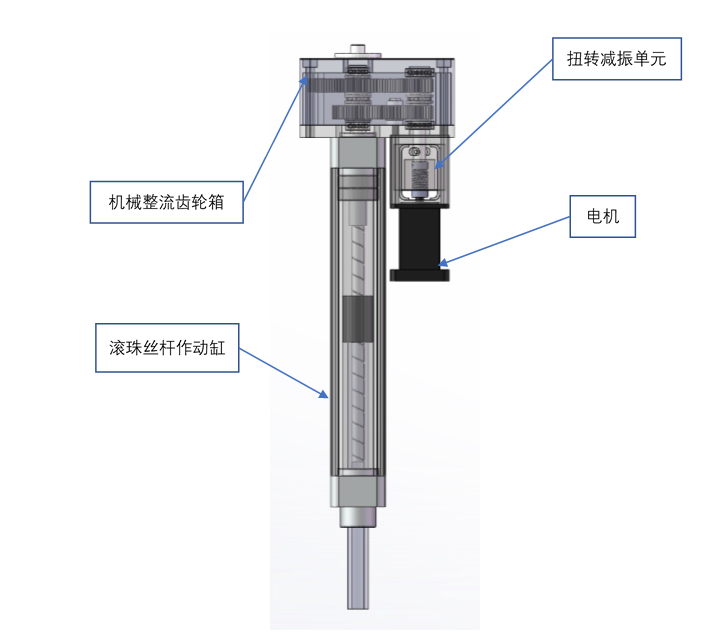 扭转减振单元

机械整流齿轮箱

电机

滚珠丝杆作动缸