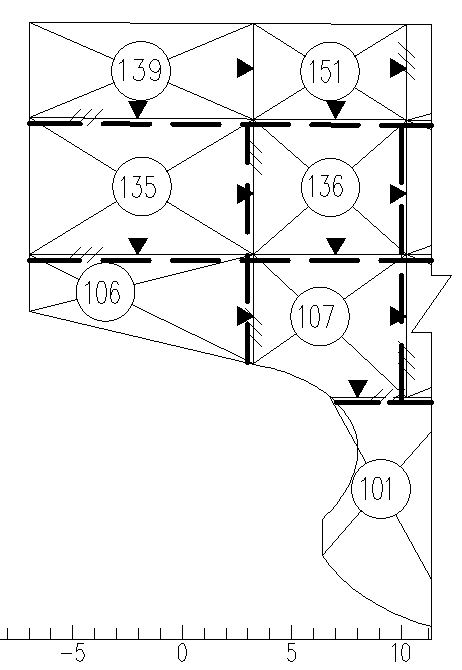 139
151
135
136
106
107
101
-5
0
5
10