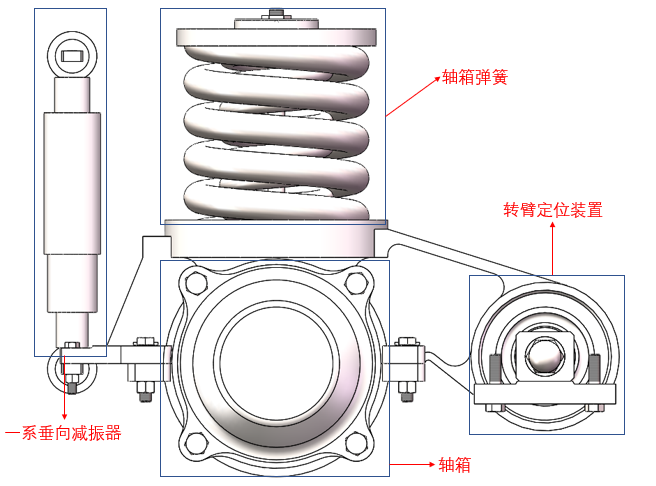 轴箱弹簧

转臂定位装置

一系垂向减振器

轴箱