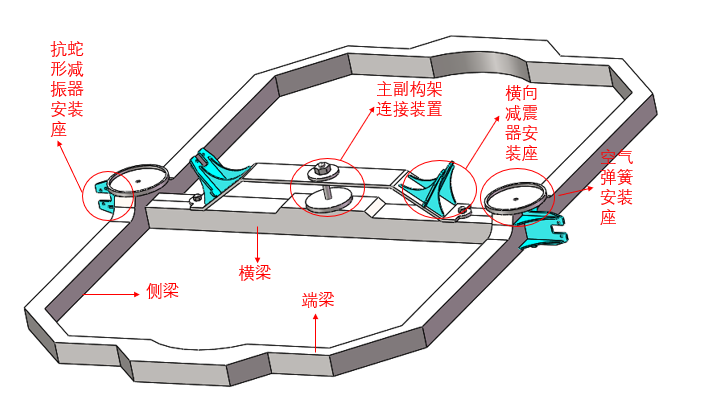 抗蛇形减振器安装座

主副构架连接装置

横向减震器安装座

空气弹簧安装座

横梁

侧梁

端梁