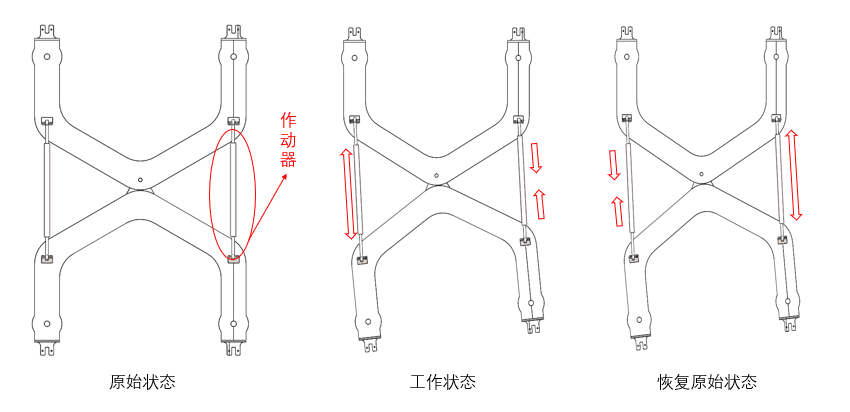 作动器

原始状态

工作状态

恢复原始状态