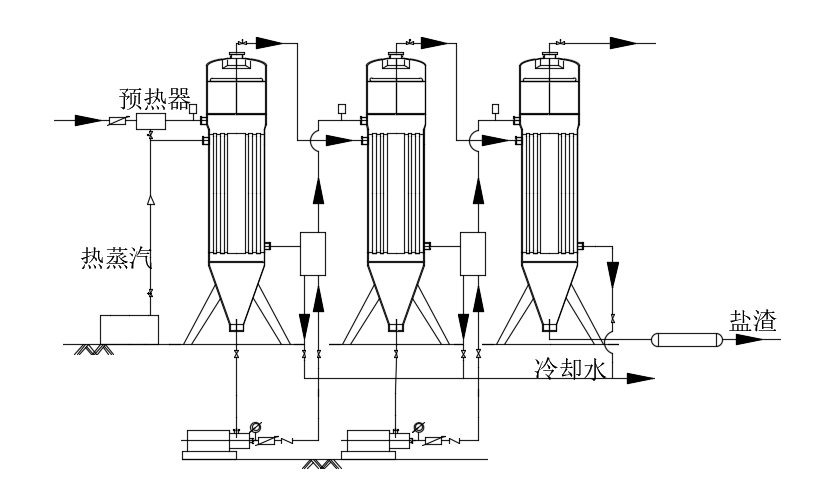 预热器
热蒸汽
盐渣
冷却水