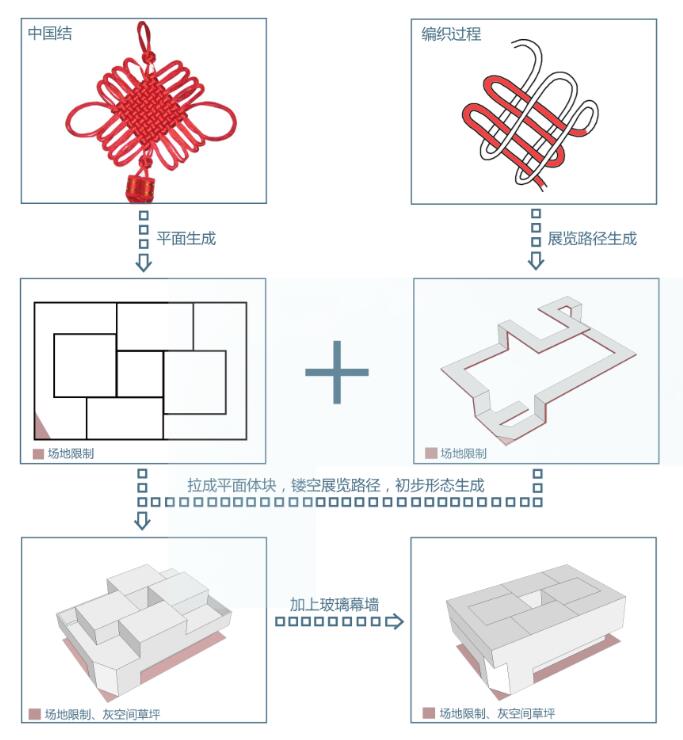 中国结

编织过程

平面生成

展览路径生成

场地限制

场地限制

拉成平面体块，镂空展览路径，初步形态生成

加上玻璃幕墙

场地限制、灰空间草坪

场地限制、灰空间草坪