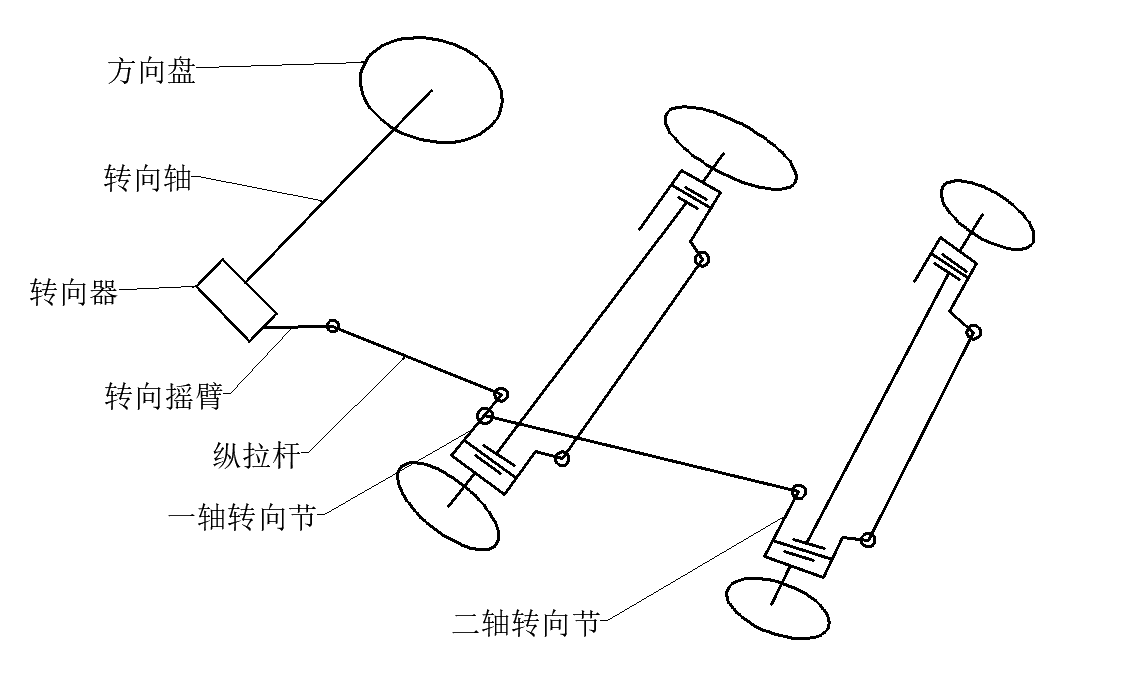 方向盘

转向轴

转向器

转向摇臂

纵拉杆

一轴转向节

二轴转向节