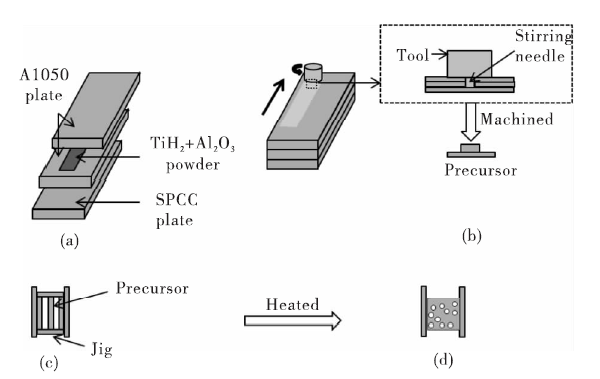 A1050 plate

$TiH_2+Al_2O_3$ powder

SPCC plate

(a)

Tool

Stirring needle

Machined

Precursor

(b)

Precursor

Jig

(c)

Heated

(d)