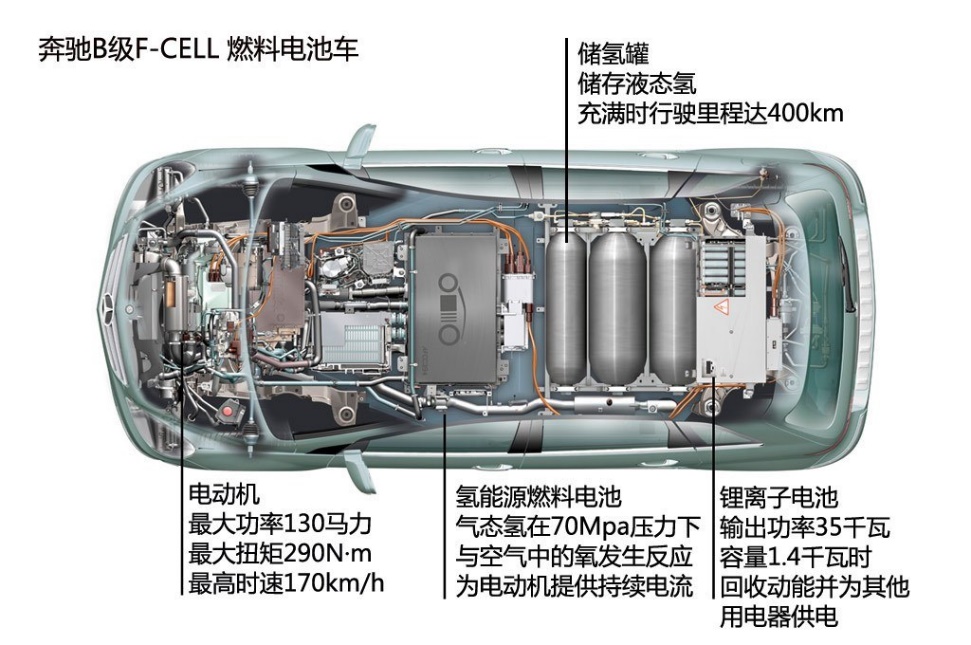 奔驰B级F-CELL 燃料电池车

储氢罐
储存液态氢
充满时行驶里程达400km

电动机
最大功率130马力
最大扭矩290N·m
最高时速170km/h

氢能源燃料电池
气态氢在70Mpa压力下
与空气中的氧发生反应
为电动机提供持续电流

锂离子电池
输出功率35千瓦
容量1.4千瓦时
回收动能并为其他
用电器供电