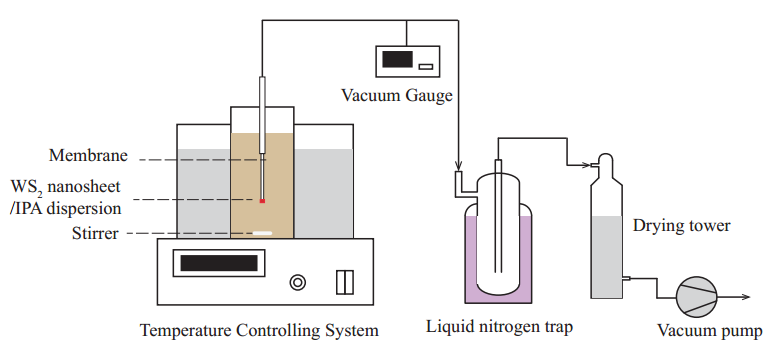 Vacuum Gauge

Membrane

$WS_2$ nanosheet /IPA dispersion

Stirrer

Drying tower

Temperature Controlling System

Liquid nitrogen trap

Vacuum pump