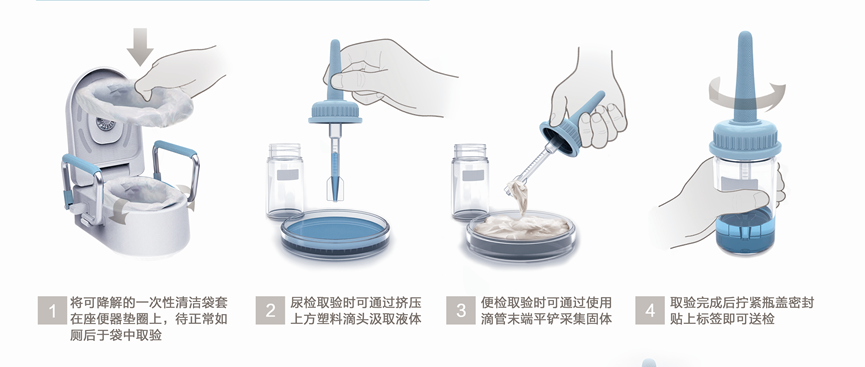 1 将可降解的一次性清洁袋套在座便器垫圈上，待正常如厕后于袋中取验

2 尿检取验时可通过挤压上方塑料滴头汲取液体

3 便检取验时可通过使用滴管末端平铲采集固体

4 取验完成后拧紧瓶盖密封贴上标签即可送检