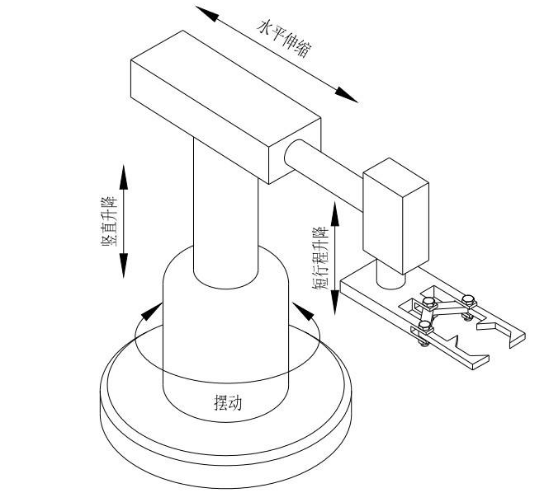 水平伸缩

竖直升降

短行程升降

摆动