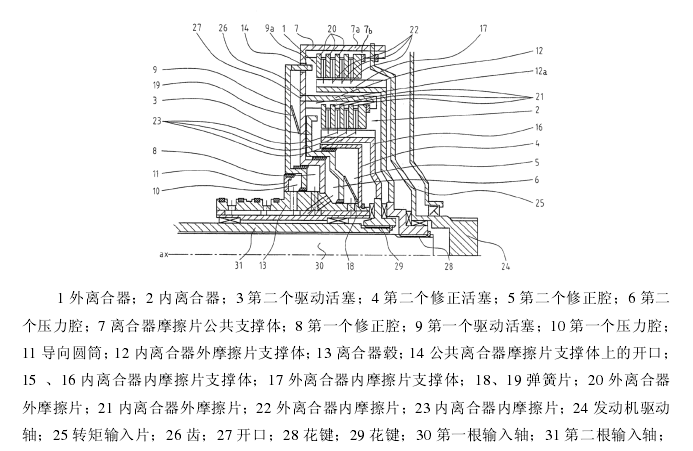 27 26 14 9a 1 7 20 7a 7b 22 17

9
19
3
23
8
11
10

12
12a
21
2
16
4
5
6
25

ax
31 13 30 18 29 28 24

1 外离合器；2 内离合器；3 第二个驱动活塞；4 第二个修正活塞；5 第二个修正腔；6 第二个压力腔；7 离合器摩擦片公共支撑体；8 第一个修正腔；9 第一个驱动活塞；10 第一个压力腔；11 导向圆筒；12 内离合器外摩擦片支撑体；13 离合器毂；14 公共离合器摩擦片支撑体上的开口；15 、16 内离合器内摩擦片支撑体；17 外离合器内摩擦片支撑体；18、19 弹簧片；20 外离合器外摩擦片；21 内离合器外摩擦片；22 外离合器内摩擦片；23 内离合器内摩擦片；24 发动机驱动轴；25 转矩输入片；26 齿；27 开口；28 花键；29 花键；30 第一根输入轴；31 第二根输入轴；