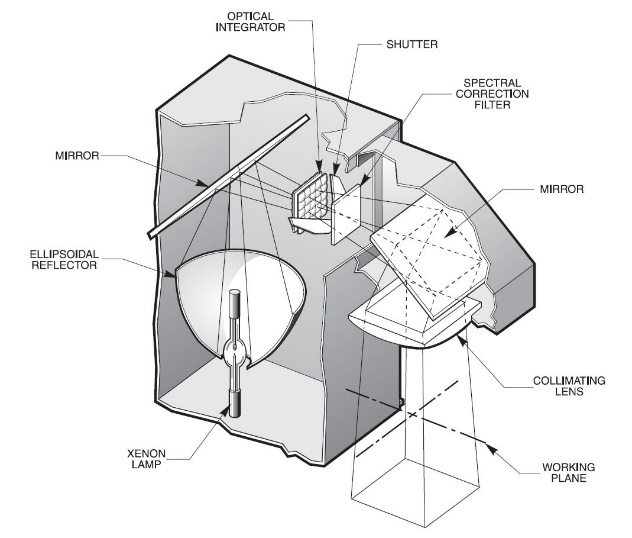 OPTICAL INTEGRATOR

SHUTTER

SPECTRAL CORRECTION FILTER

MIRROR

MIRROR

ELLIPSOIDAL REFLECTOR

COLLIMATING LENS

XENON LAMP

WORKING PLANE