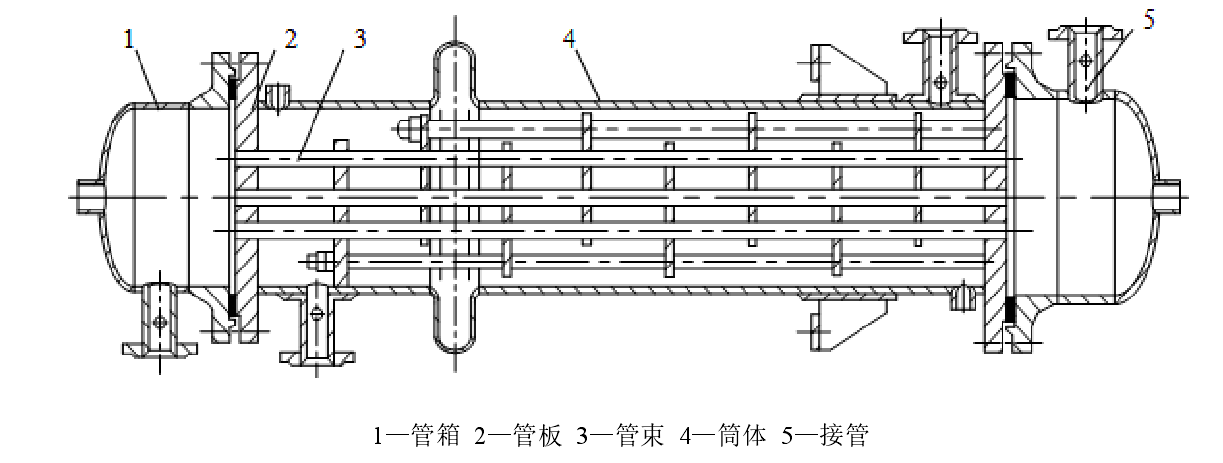 1
2
3
4
5

1—管箱 2—管板 3—管束 4—筒体 5—接管